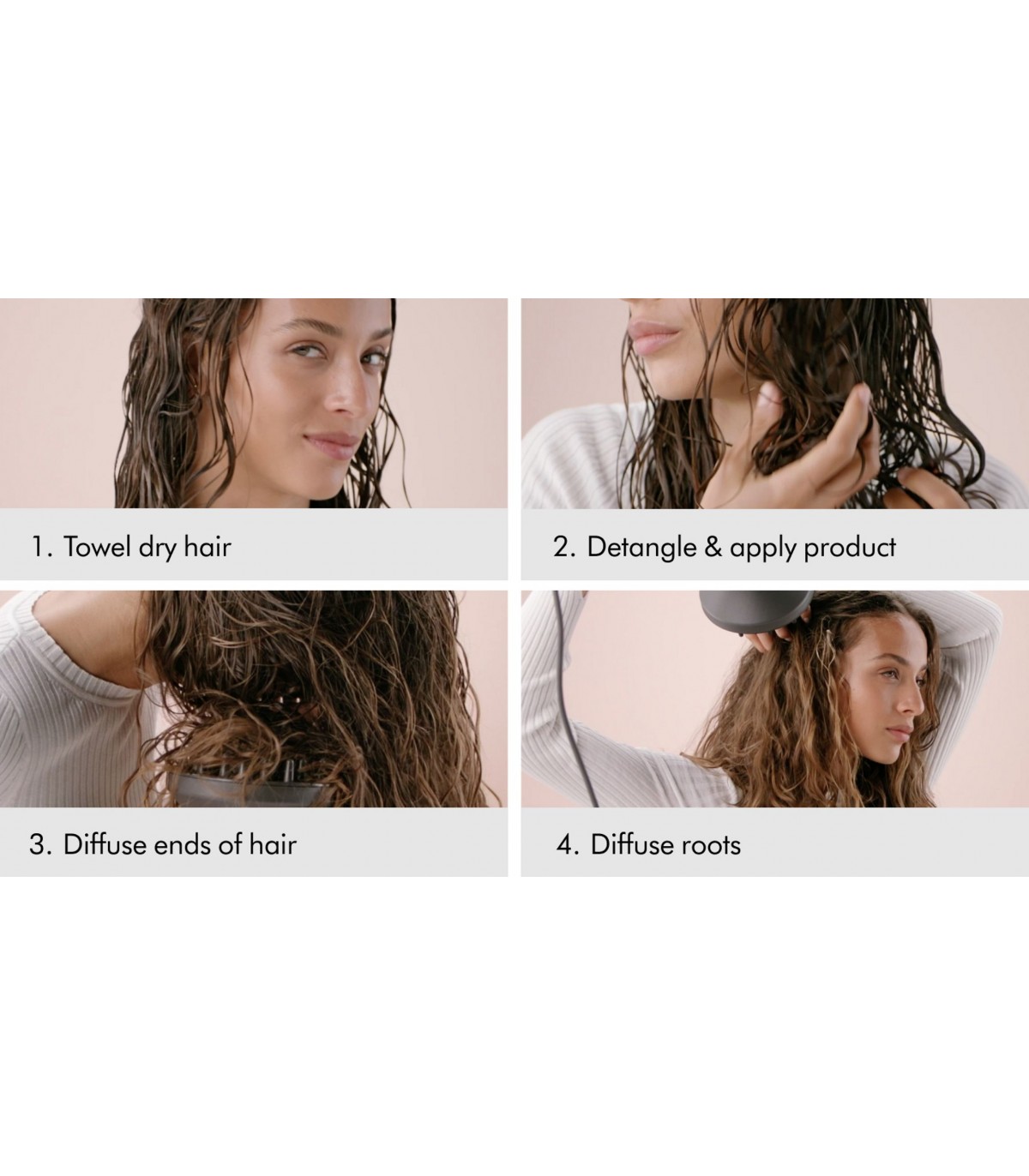 1. Towel dry hair

2. Detangle & apply product

3. Diffuse ends of hair

4. Diffuse roots