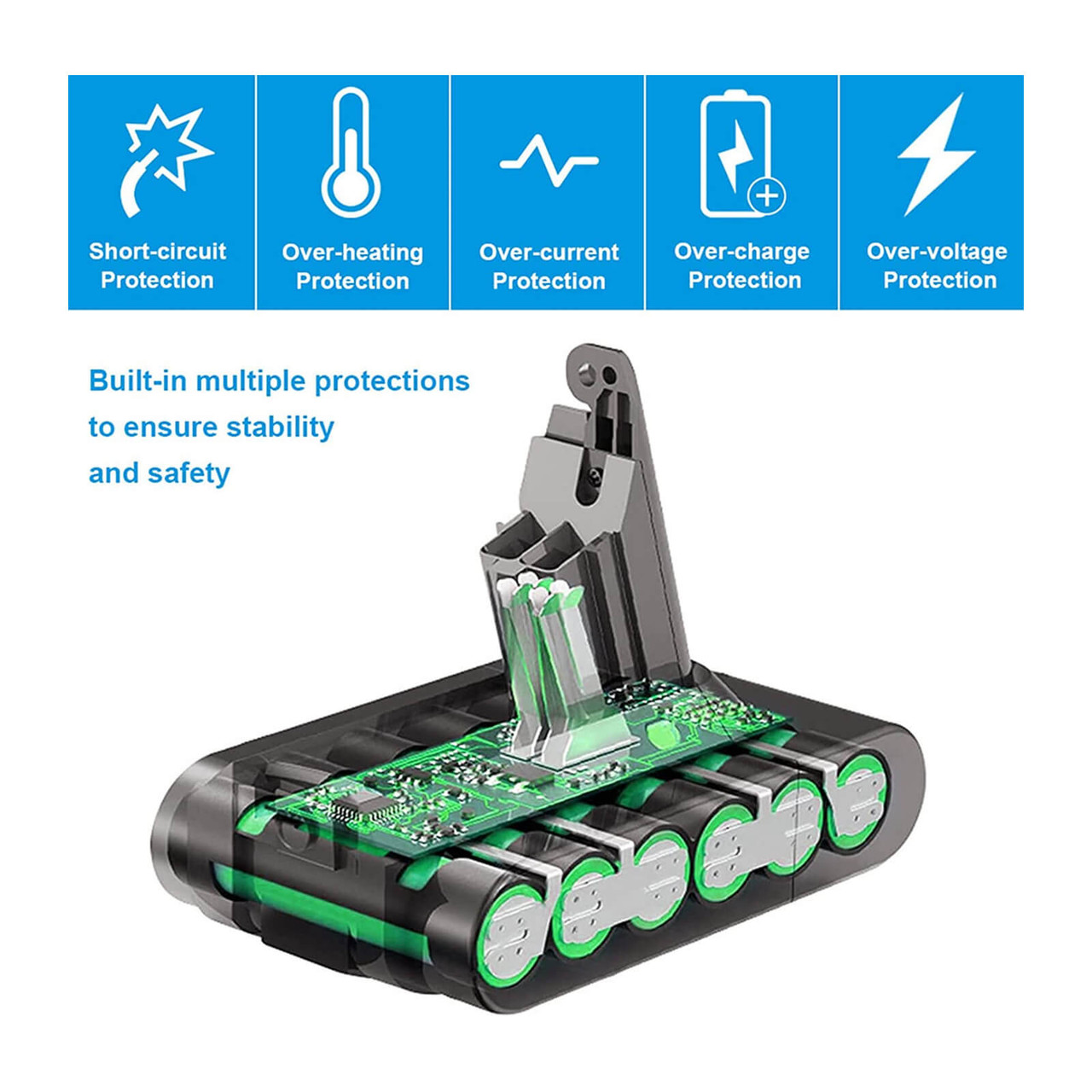 Short-circuit Protection

Over-heating Protection

Over-current Protection

Over-charge Protection

Over-voltage Protection

Built-in multiple protections
to ensure stability
and safety