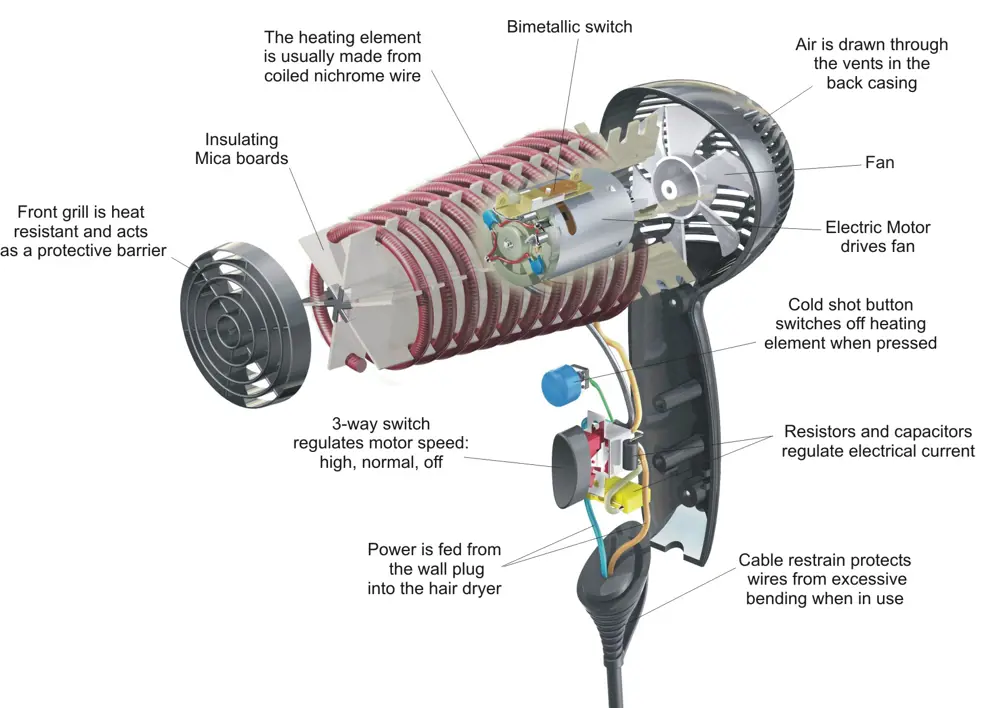 The heating element is usually made from coiled nichrome wire

Bimetallic switch

Air is drawn through the vents in the back casing

Insulating Mica boards

Fan

Front grill is heat resistant and acts as a protective barrier

Electric Motor drives fan

Cold shot button switches off heating element when pressed

3-way switch regulates motor speed: high, normal, off

Resistors and capacitors regulate electrical current

Power is fed from the wall plug into the hair dryer

Cable restrain protects wires from excessive bending when in use